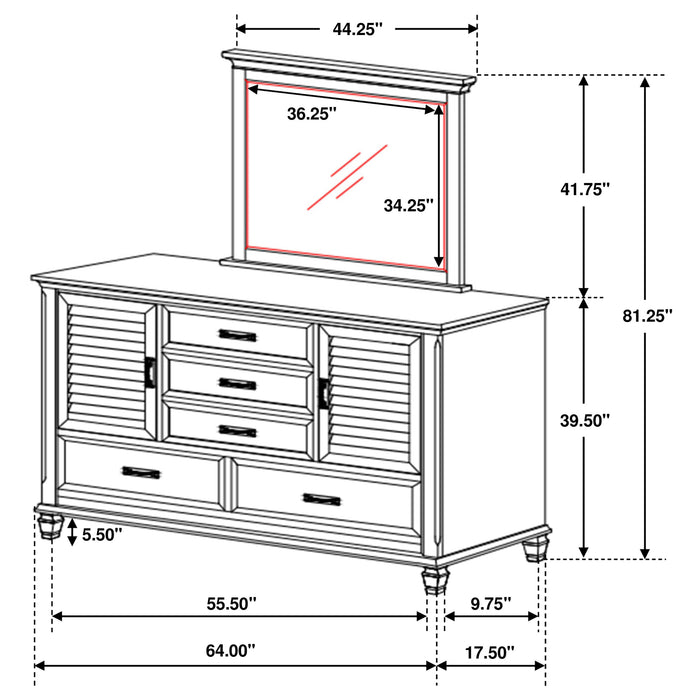 44.25''
36.25''
34.25''
41.75''
81.25''
39.50''
5.50''
55.50''
9.75''
64.00''
17.50''